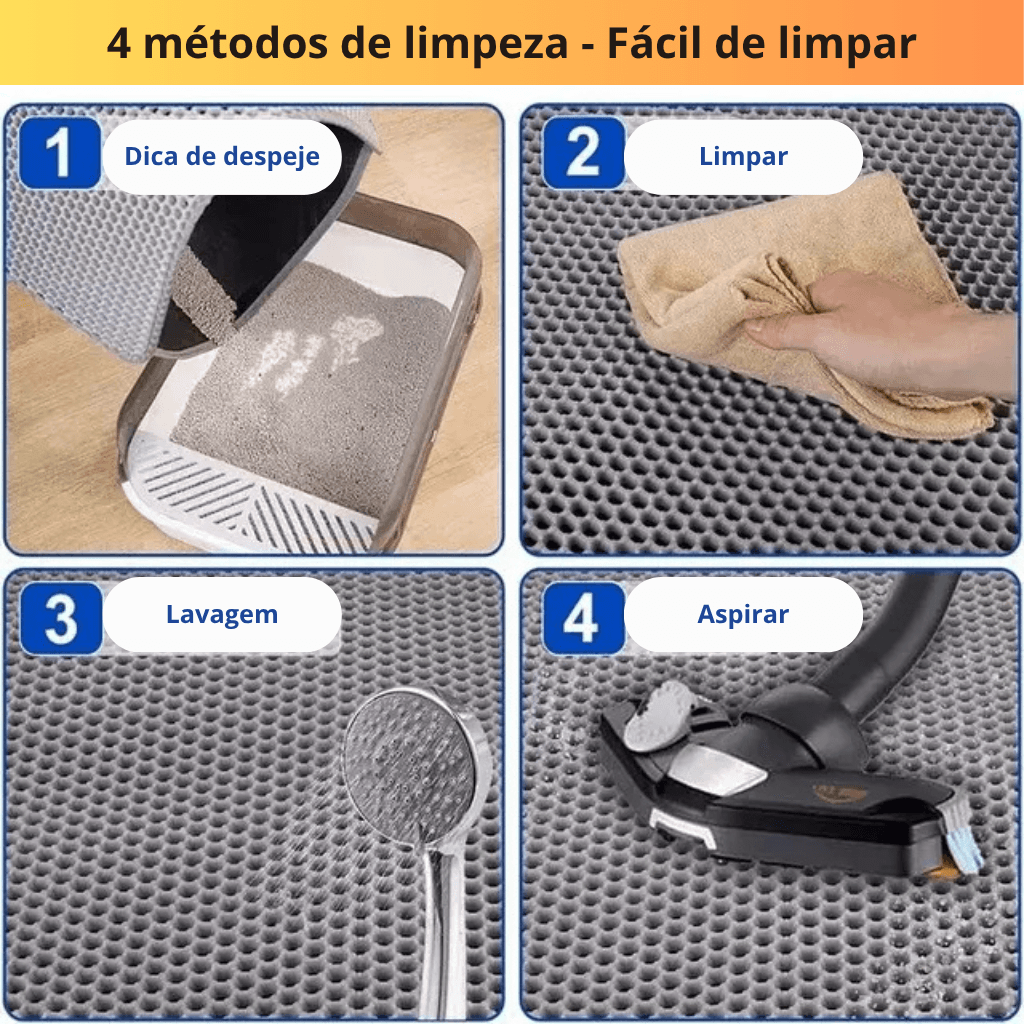 4 métodos de limpeza - Fácil de limpar

1 Dica de despeje

2 Limpar

3 Lavagem

4 Aspirar